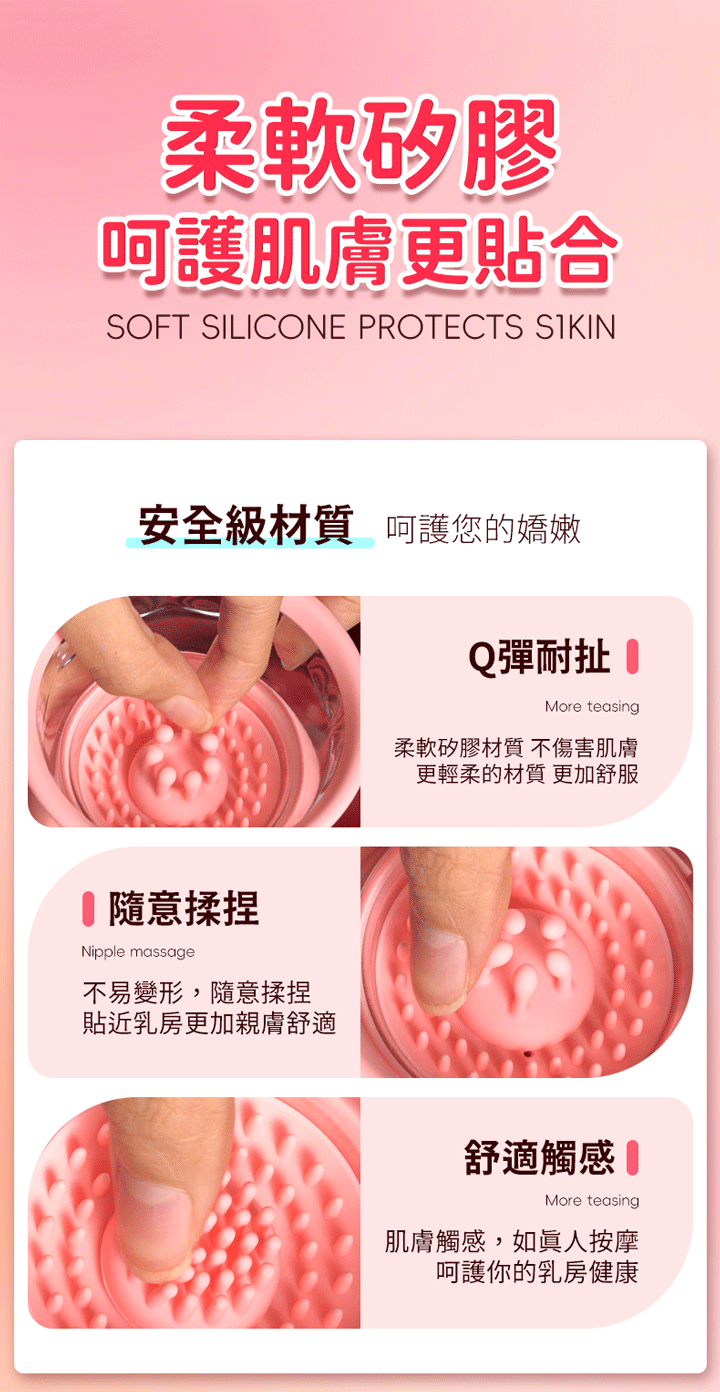 柔軟矽膠
呵護肌膚更貼合
SOFT SILICONE PROTECTS S1KIN

安全級材質 呵護您的嬌嫩

Q彈耐扯
More teasing
柔軟矽膠材質 不傷害肌膚
更輕柔的材質 更加舒服

隨意揉捏
Nipple massage
不易變形，隨意揉捏
貼近乳房更加親膚舒適

舒適觸感
More teasing
肌膚觸感，如真人按摩
呵護你的乳房健康